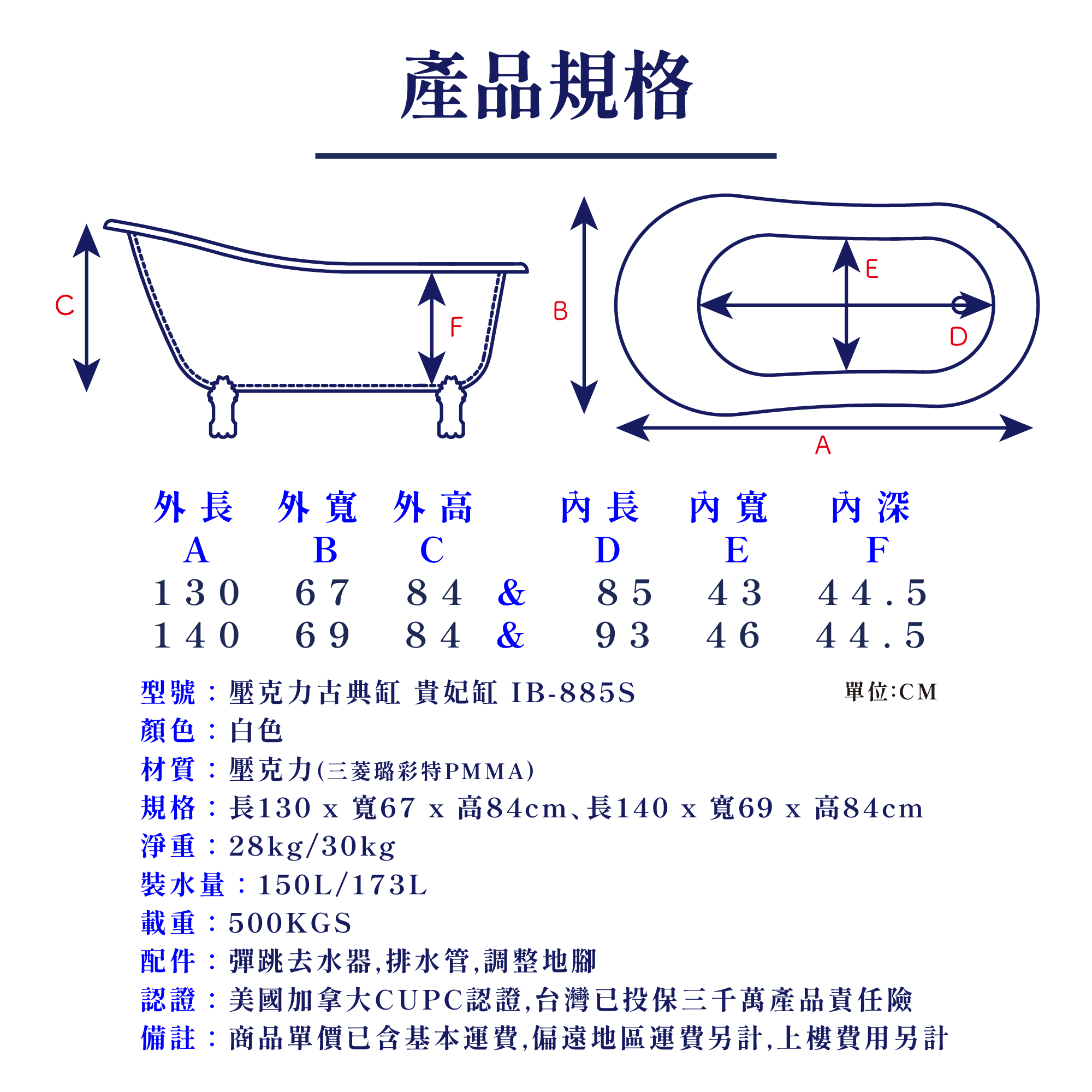 產品規格

C

F

B

E

D

A

| 外長 | 外寬 | 外高 | | 內長 | 內寬 | 內深 |
|---|---|---|---|---|---|---|
| A | B | C | | D | E | F |
| 130 | 67 | 84 | & | 85 | 43 | 44.5 |
| 140 | 69 | 84 | & | 93 | 46 | 44.5 |

型號：壓克力古典缸 貴妃缸 IB-885S 單位:CM
顏色：白色
材質：壓克力(三菱璐彩特PMMA)
規格：長130 x 寬67 x 高84cm、長140 x 寬69 x 高84cm
淨重：28kg/30kg
裝水量：150L/173L
載重：500KGS
配件：彈跳去水器,排水管,調整地腳
認證：美國加拿大CUPC認證,台灣已投保三千萬產品責任險
備註：商品單價已含基本運費,偏遠地區運費另計,上樓費用另計